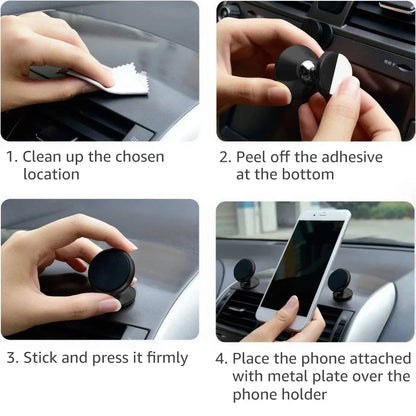 1. Clean up the chosen location

2. Peel off the adhesive at the bottom

3. Stick and press it firmly

4. Place the phone attached with metal plate over the phone holder